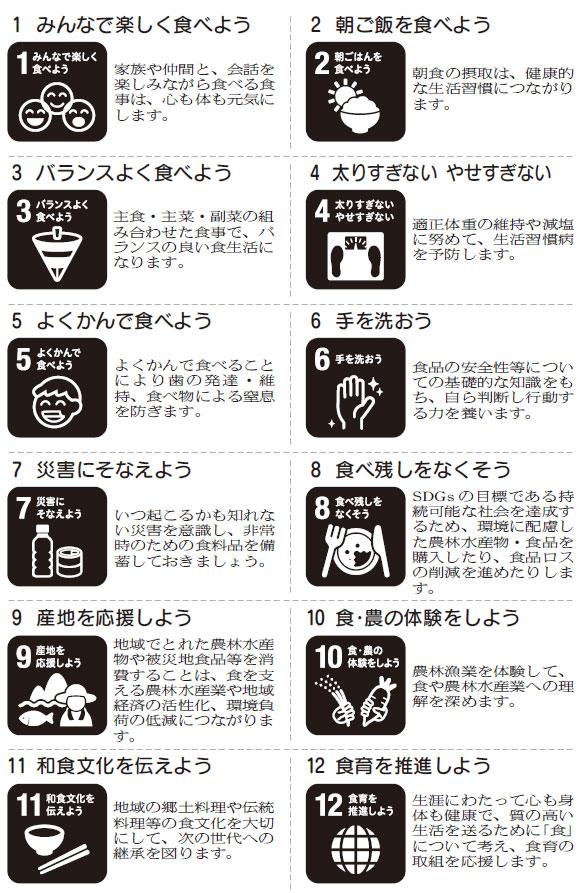 1 みんなで楽しく食べよう

1 みんなで楽しく食べよう

家族や仲間と、会話を楽しみながら食べる食事は、心も体も元気にします。

2 朝ご飯を食べよう

2 朝ごはんを食べよう

朝食の摂取は、健康的な生活習慣につながります。

3 バランスよく食べよう

3 バランスよく食べよう

主食・主菜・副菜の組み合わせた食事で、バランスの良い食生活になります。

4 太りすぎない やせすぎない

4 太りすぎない やせすぎない

適正体重の維持や減塩に努めて、生活習慣病を予防します。

5 よくかんで食べよう

5 よくかんで食べよう

よくかんで食べることにより歯の発達・維持、食べ物による窒息を防ぎます。

6 手を洗おう

6 手を洗おう

食品の安全性等についての基礎的な知識をもち、自ら判断し行動する力を養います。

7 災害にそなえよう

7 災害にそなえよう

いつ起こるかも知れない災害を意識し、非常時のための食料品を備蓄しておきましょう。

8 食べ残しをなくそう

8 食べ残しをなくそう

SDGsの目標である持続可能な社会を達成するため、環境に配慮した農林水産物・食品を購入したり、食品ロスの削減を進めたりします。

9 産地を応援しよう

9 産地を応援しよう

地域でとれた農林水産物や被災地食品等を消費することは、食を支える農林水産業や地域経済の活性化、環境負荷の低減につながります。

10 食・農の体験をしよう

10 食・農の体験をしよう

農林漁業を体験して、食や農林水産業への理解を深めます。

11 和食文化を伝えよう

11 和食文化を伝えよう

地域の郷土料理や伝統料理等の食文化を大切にして、次の世代への継承を図ります。

12 食育を推進しよう

12 食育を推進しよう

生涯にわたって心も身体も健康で、質の高い生活を送るために「食」について考え、食育の取組を応援します。